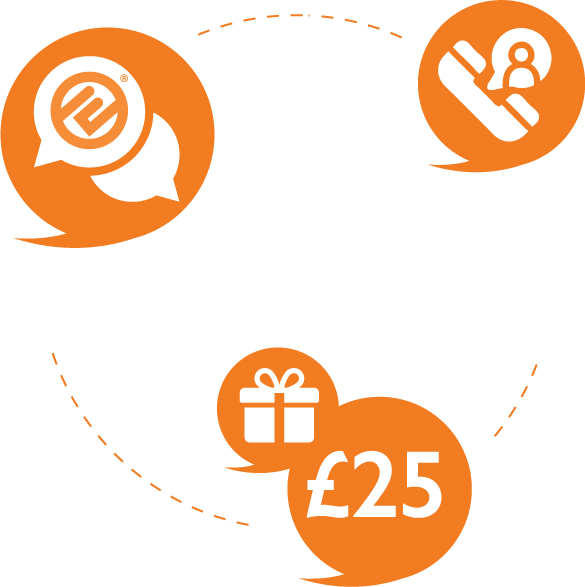 ®

£25